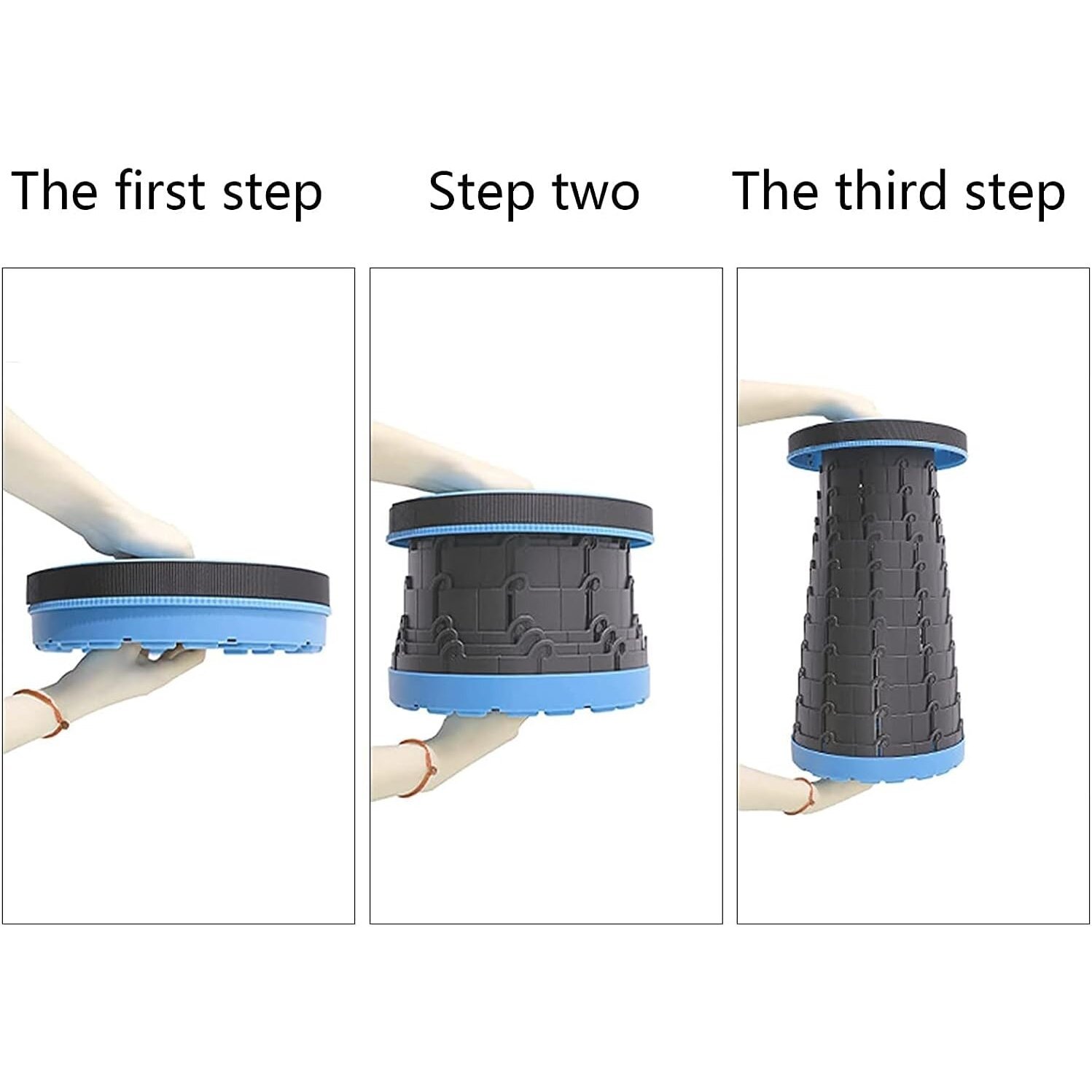 The first step

Step two

The third step