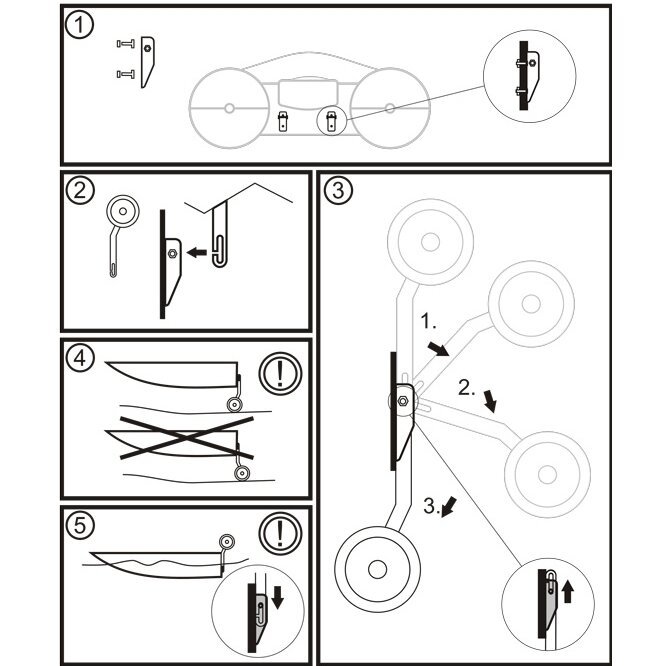 1

2

3

1.

2.

3.

4

!

5

!