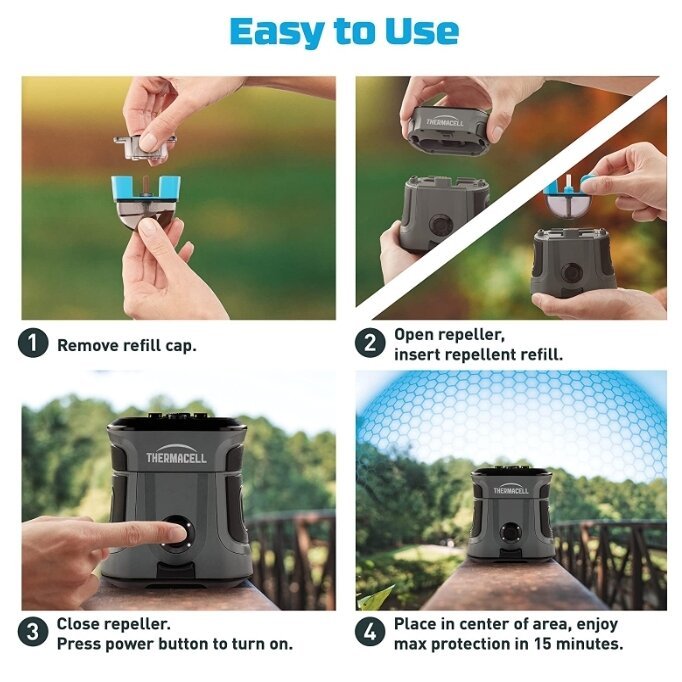 Easy to Use

THERMACELL

1 Remove refill cap.

2 Open repeller, insert repellent refill.

THERMACELL

THERMACELL

3 Close repeller. Press power button to turn on.

4 Place in center of area, enjoy max protection in 15 minutes.